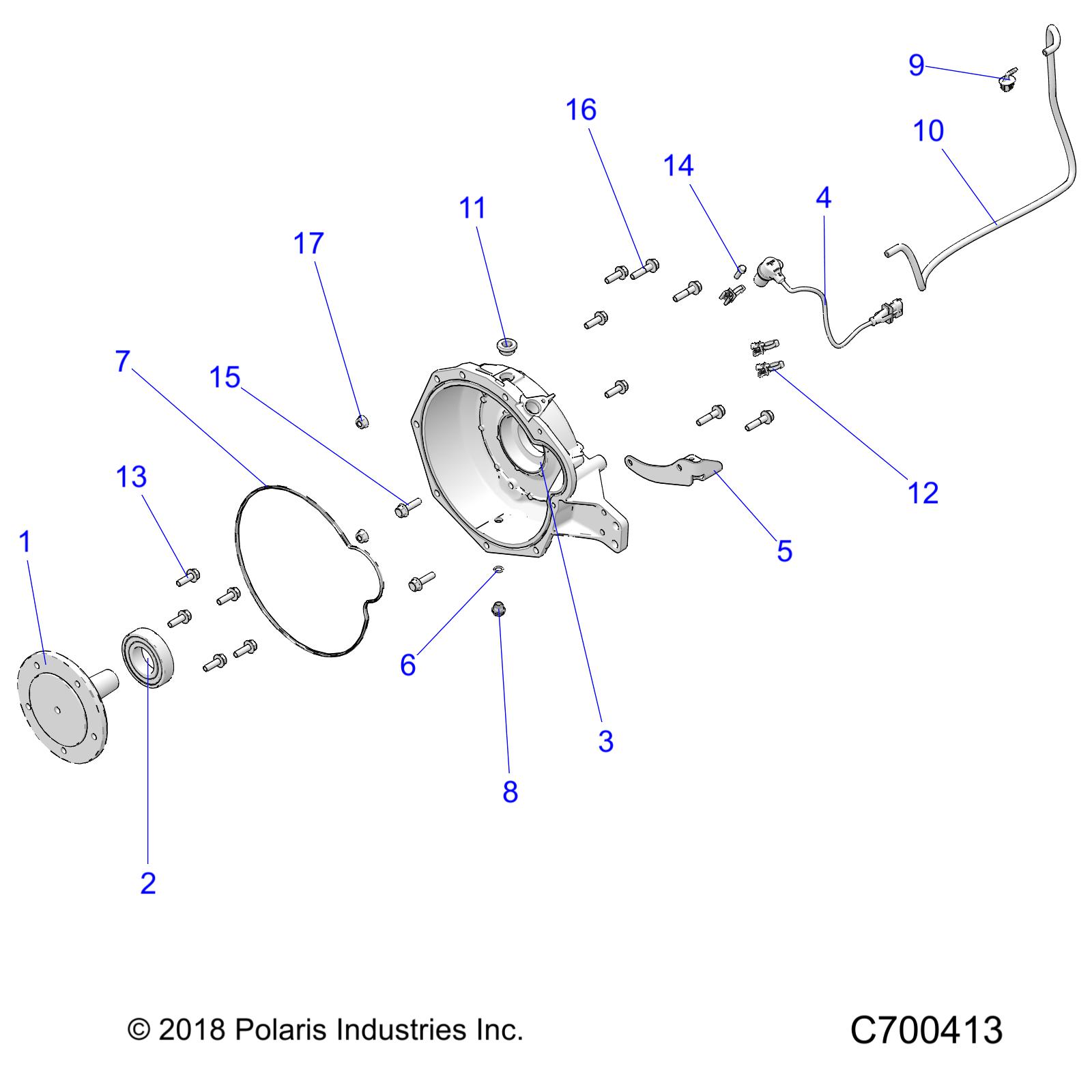 9

16

10

14

4

11

17

7

15

12

13

5

1

6

3

8

2

© 2018 Polaris Industries Inc.

C700413